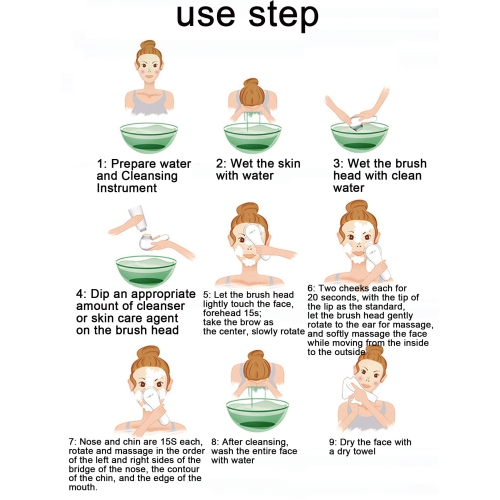 use step

1: Prepare water and Cleansing Instrument

2: Wet the skin with water

3: Wet the brush head with clean water

4: Dip an appropriate amount of cleanser or skin care agent on the brush head

5: Let the brush head lightly touch the face, forehead 15s; take the brow as the center, slowly rotate

6: Two cheeks each for 20 seconds, with the tip of the lip as the standard, let the brush head gently rotate to the ear for massage, and softly massage the face while moving from the inside to the outside

7: Nose and chin are 15S each, rotate and massage in the order of the left and right sides of the bridge of the nose, the contour of the chin, and the edge of the mouth.

8: After cleansing, wash the entire face with water

9: Dry the face with a dry towel