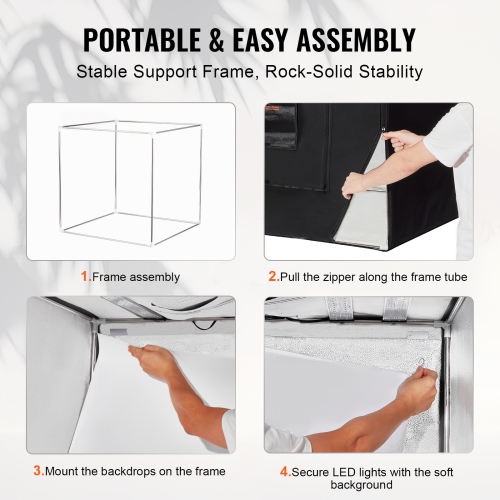 PORTABLE & EASY ASSEMBLY
Stable Support Frame, Rock-Solid Stability

1.Frame assembly

2.Pull the zipper along the frame tube

3.Mount the backdrops on the frame

4.Secure LED lights with the soft background