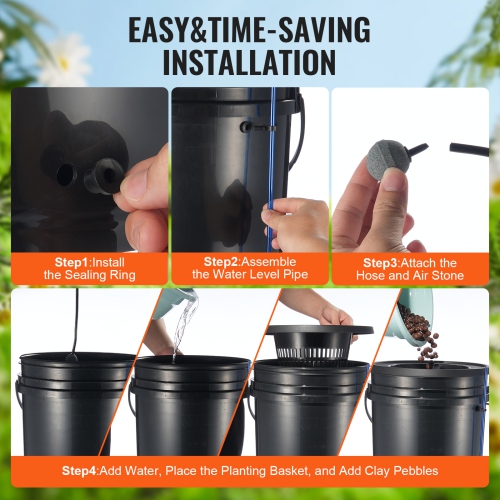 EASY&TIME-SAVING INSTALLATION

Step1:Install the Sealing Ring

Step2:Assemble the Water Level Pipe

Step3:Attach the Hose and Air Stone

Step4:Add Water, Place the Planting Basket, and Add Clay Pebbles