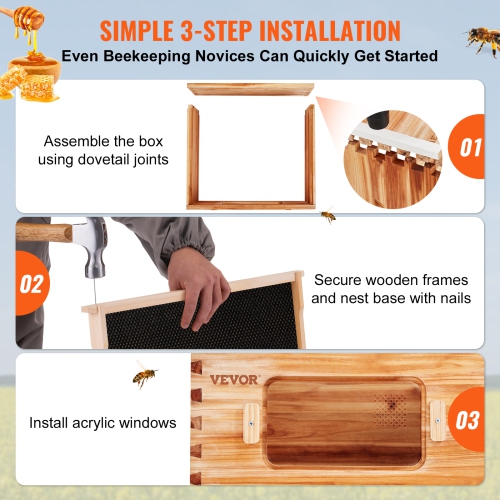 SIMPLE 3-STEP INSTALLATION

Even Beekeeping Novices Can Quickly Get Started

Assemble the box using dovetail joints

01

02

Secure wooden frames and nest base with nails

Install acrylic windows

VEVOR

03