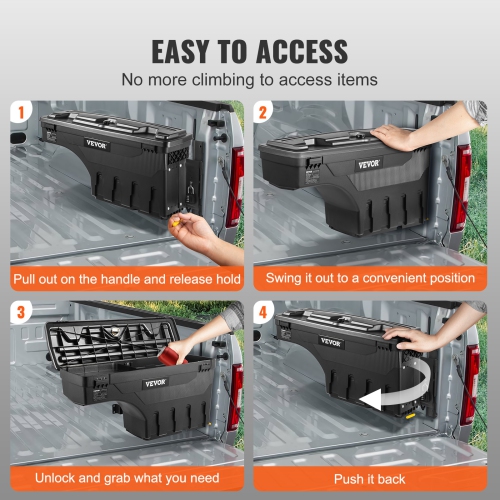 EASY TO ACCESS
No more climbing to access items

1
VEVOR
Pull out on the handle and release hold

2
VEVOR
Swing it out to a convenient position

3
VEVOR
Unlock and grab what you need

4
VEVOR
Push it back