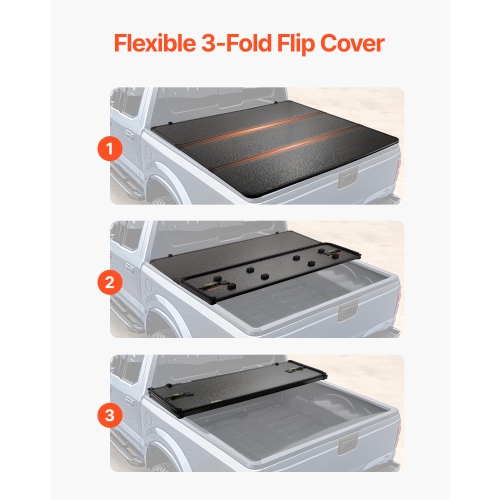 Flexible 3-Fold Flip Cover

1

2

3