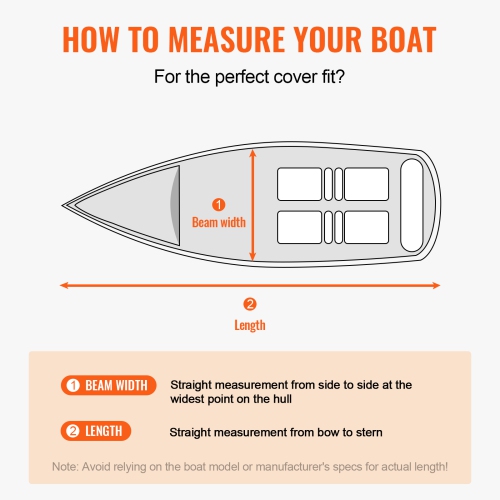 HOW TO MEASURE YOUR BOAT

For the perfect cover fit?

1
Beam width

2
Length

1 BEAM WIDTH Straight measurement from side to side at the widest point on the hull

2 LENGTH Straight measurement from bow to stern

Note: Avoid relying on the boat model or manufacturer's specs for actual length!