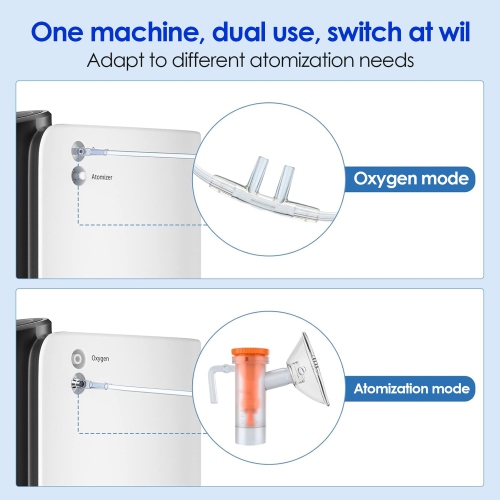 One machine, dual use, switch at wil

Adapt to different atomization needs

Atomizer

Oxygen mode

Oxygen

Atomization mode