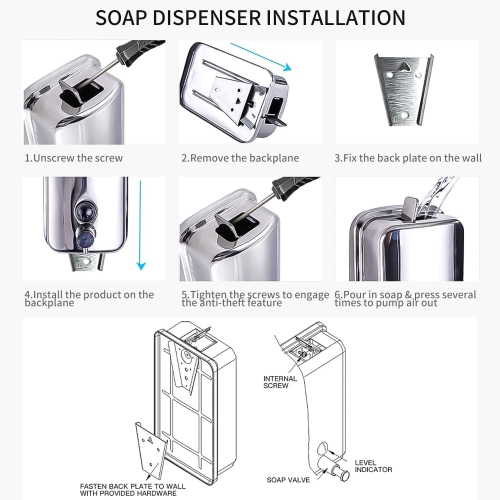 SOAP DISPENSER INSTALLATION

1.Unscrew the screw

2.Remove the backplane

3.Fix the back plate on the wall

4.Install the product on the backplane

5.Tighten the screws to engage the anti-theft feature

6.Pour in soap & press several times to pump air out

INTERNAL SCREW

LEVEL INDICATOR

SOAP VALVE

FASTEN BACK PLATE TO WALL WITH PROVIDED HARDWARE