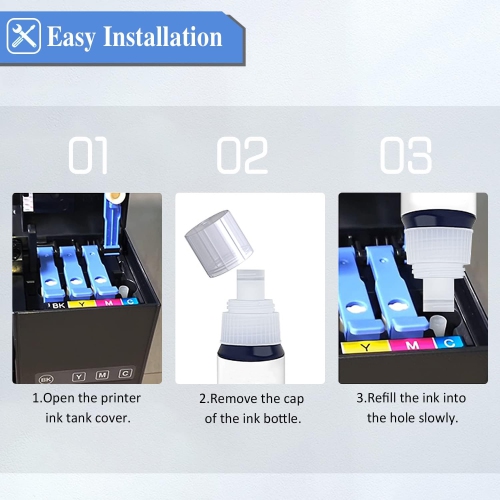 Easy Installation

01

BK Y M C

BK Y M C

1.Open the printer ink tank cover.

02

2.Remove the cap of the ink bottle.

03

Y M C

3.Refill the ink into the hole slowly.