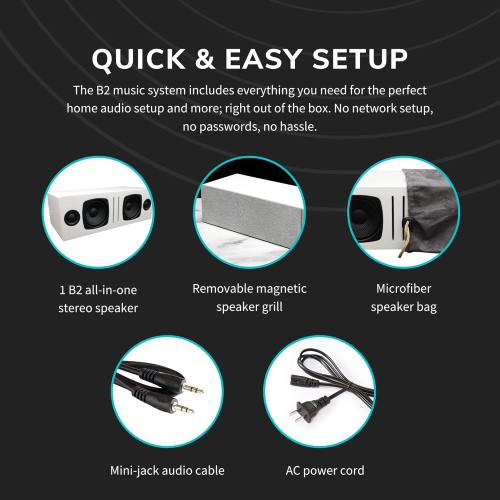 QUICK & EASY SETUP

The B2 music system includes everything you need for the perfect home audio setup and more; right out of the box. No network setup, no passwords, no hassle.

1 B2 all-in-one stereo speaker

Removable magnetic speaker grill

Microfiber speaker bag

Mini-jack audio cable

AC power cord