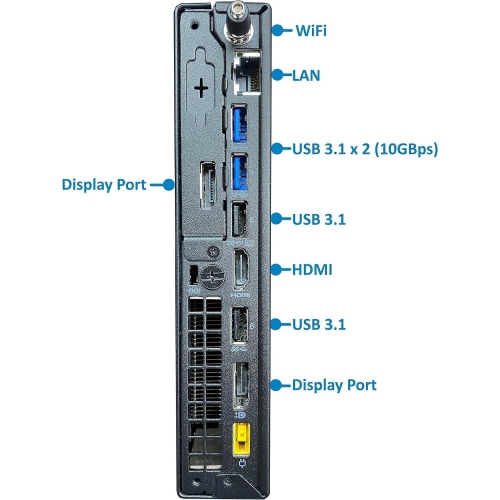 WiFi

LAN

USB 3.1 x 2 (10GBps)

Display Port

USB 3.1

HDMI

HDMI

USB 3.1

Display Port