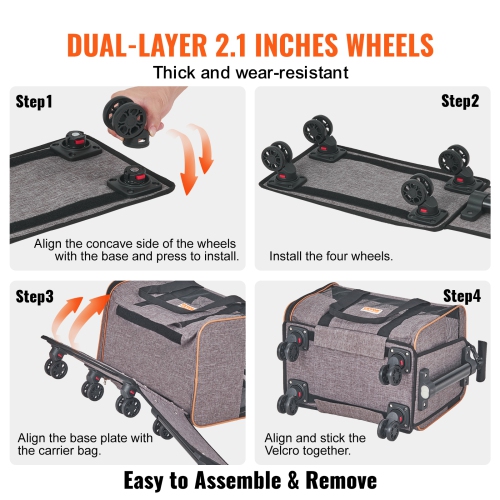 DUAL-LAYER 2.1 INCHES WHEELS

Thick and wear-resistant

Step1

Align the concave side of the wheels with the base and press to install.

Step2

Install the four wheels.

Step3

Align the base plate with the carrier bag.

Step4

Align and stick the Velcro together.

Easy to Assemble & Remove