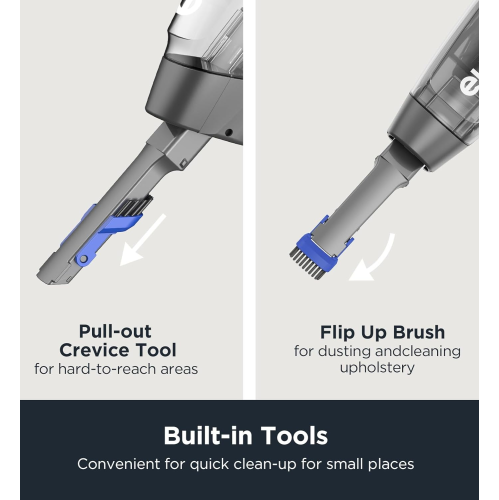 Pull-out
Crevice Tool
for hard-to-reach areas

Flip Up Brush
for dusting andcleaning
upholstery

Built-in Tools
Convenient for quick clean-up for small places