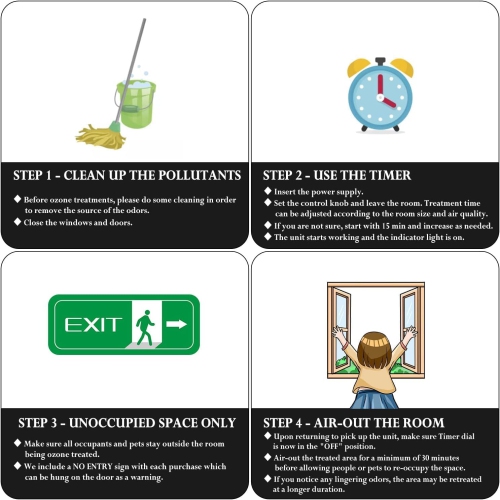 STEP 1 - CLEAN UP THE POLLUTANTS

◆ Before ozone treatments, please do some cleaning in order to remove the source of the odors.
◆ Close the windows and doors.

STEP 2 - USE THE TIMER

◆ Insert the power supply.
◆ Set the control knob and leave the room. Treatment time can be adjusted according to the room size and air quality.
◆ If you are not sure, start with 15 min and increase as needed.
◆ The unit starts working and the indicator light is on.

EXIT

STEP 3 - UNOCCUPIED SPACE ONLY

◆ Make sure all occupants and pets stay outside the room being ozone treated.
◆ We include a NO ENTRY sign with each purchase which can be hung on the door as a warning.

STEP 4 - AIR-OUT THE ROOM

◆ Upon returning to pick up the unit, make sure Timer dial is now in the "OFF" position.
◆ Air-out the treated area for a minimum of 30 minutes before allowing people or pets to re-occupy the space.
◆ If you notice any lingering odors, the area may be retreated at a longer duration.