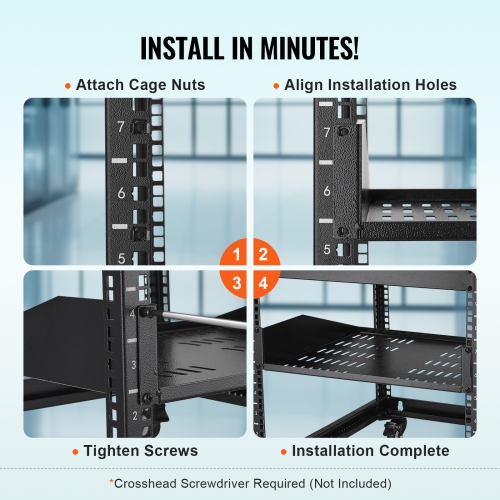 INSTALL IN MINUTES!

• Attach Cage Nuts

• Align Installation Holes

7
6
5

7
6
5

1 2
3 4

4
3
2

• Tighten Screws

• Installation Complete

*Crosshead Screwdriver Required (Not Included)