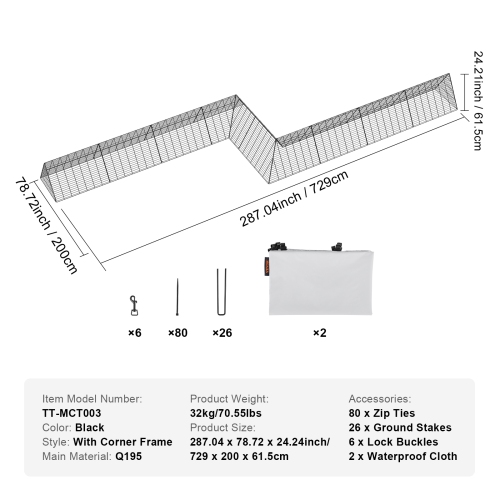 24.21inch / 61.5cm

78.72inch / 200cm

287.04inch / 729cm

×6 ×80 ×26 ×2

Item Model Number:
TT-MCT003
Color: Black
Style: With Corner Frame
Main Material: Q195

Product Weight:
32kg/70.55lbs
Product Size:
287.04 x 78.72 x 24.24inch/
729 x 200 x 61.5cm

Accessories:
80 x Zip Ties
26 x Ground Stakes
6 x Lock Buckles
2 x Waterproof Cloth