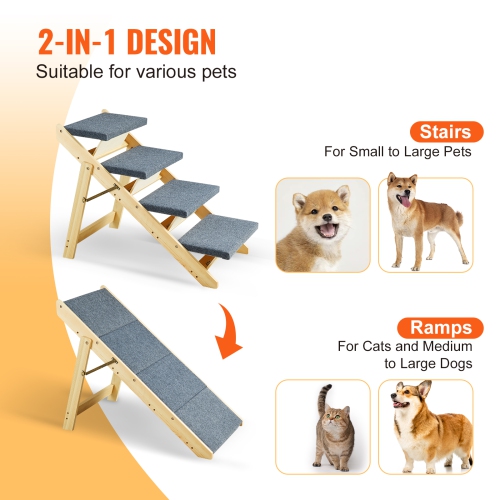 2-IN-1 DESIGN
Suitable for various pets

Stairs
For Small to Large Pets

Ramps
For Cats and Medium to Large Dogs