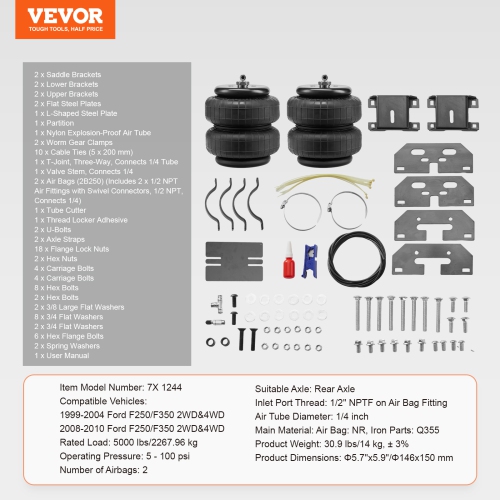 VEVOR
TOUGH TOOLS, HALF PRICE

2 x Saddle Brackets
2 x Lower Brackets
2 x Upper Brackets
2 x Flat Steel Plates
1 x L-Shaped Steel Plate
1 x Partition
1 x Nylon Explosion-Proof Air Tube
2 x Worm Gear Clamps
10 x Cable Ties (5 x 200 mm)
1 x T-Joint, Three-Way, Connects 1/4 Tube
1 x Valve Stem, Connects 1/4
2 x Air Bags (2B250) (Includes 2 x 1/2 NPT Air Fittings with Swivel Connectors, 1/2 NPT, Connects 1/4)
1 x Tube Cutter
1 x Thread Locker Adhesive
2 x U-Bolts
2 x Axle Straps
18 x Flange Lock Nuts
2 x Hex Nuts
4 x Carriage Bolts
4 x Carriage Bolts
8 x Hex Bolts
2 x Hex Bolts
2 x 3/8 Large Flat Washers
8 x 3/4 Flat Washers
2 x 3/4 Flat Washers
6 x Hex Flange Bolts
2 x Spring Washers
1 x User Manual

Item Model Number: 7X 1244
Compatible Vehicles:
1999-2004 Ford F250/F350 2WD&4WD
2008-2010 Ford F250/F350 2WD&4WD
Rated Load: 5000 lbs/2267.96 kg
Operating Pressure: 5 - 100 psi
Number of Airbags: 2

Suitable Axle: Rear Axle
Inlet Port Thread: 1/2" NPTF on Air Bag Fitting
Air Tube Diameter: 1/4 inch
Main Material: Air Bag: NR, Iron Parts: Q355
Product Weight: 30.9 lbs/14 kg, ± 3%
Product Dimensions: Φ5.7"x5.9"/Φ146x150 mm