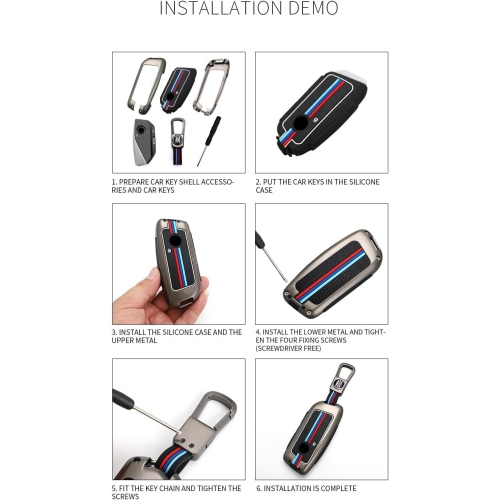 INSTALLATION DEMO

1. PREPARE CAR KEY SHELL ACCESSORIES AND CAR KEYS

2. PUT THE CAR KEYS IN THE SILICONE CASE

3. INSTALL THE SILICONE CASE AND THE UPPER METAL

4. INSTALL THE LOWER METAL AND TIGHTEN THE FOUR FIXING SCREWS (SCREWDRIVER FREE)

5. FIT THE KEY CHAIN AND TIGHTEN THE SCREWS

6. INSTALLATION IS COMPLETE