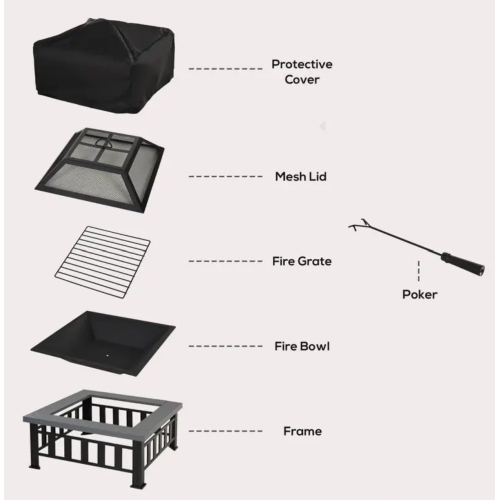 Protective Cover

Mesh Lid

Fire Grate

Poker

Fire Bowl

Frame