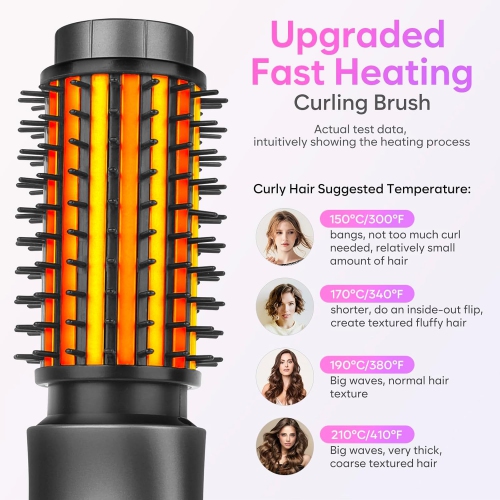 Upgraded Fast Heating
Curling Brush

Actual test data, intuitively showing the heating process

Curly Hair Suggested Temperature:

150°C/300°F
bangs, not too much curl needed, relatively small amount of hair

170°C/340°F
shorter, do an inside-out flip, create textured fluffy hair

190°C/380°F
Big waves, normal hair texture

210°C/410°F
Big waves, very thick, coarse textured hair