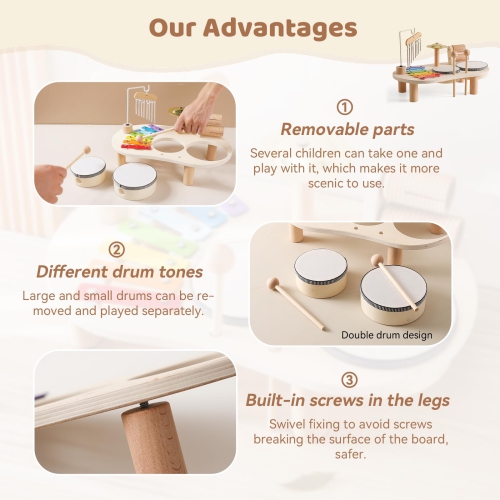 Our Advantages

①
Removable parts
Several children can take one and play with it, which makes it more scenic to use.

②
Different drum tones
Large and small drums can be removed and played separately.

Double drum design

③
Built-in screws in the legs
Swivel fixing to avoid screws breaking the surface of the board, safer.