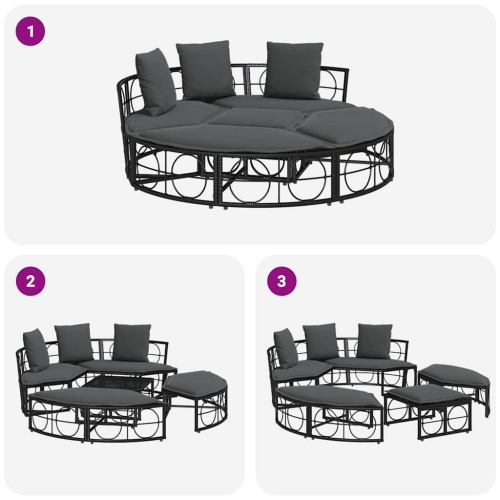 1

2

3