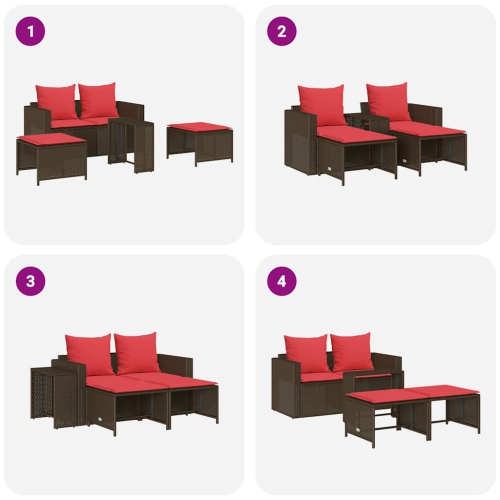 1

2

3

4