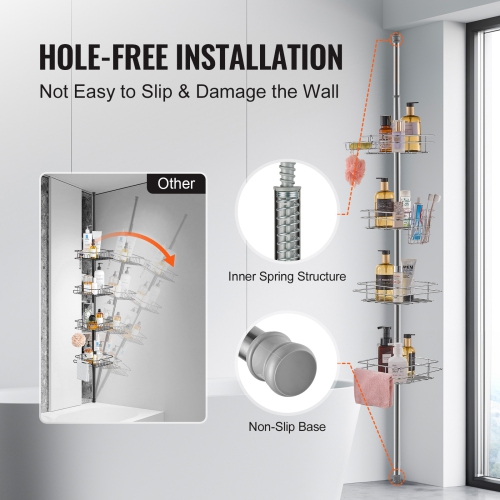 HOLE-FREE INSTALLATION
Not Easy to Slip & Damage the Wall

Other

Inner Spring Structure

Non-Slip Base