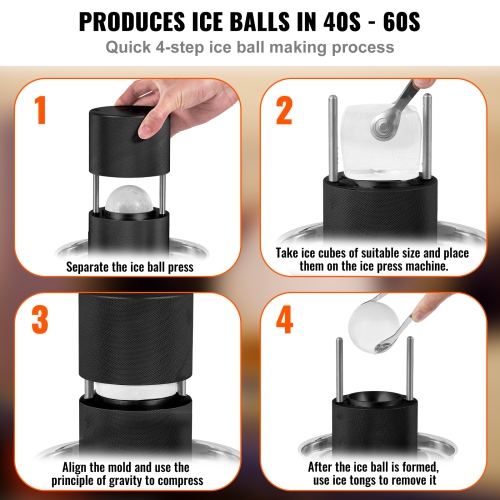 PRODUCES ICE BALLS IN 40S - 60S

Quick 4-step ice ball making process

1

Separate the ice ball press

2

Take ice cubes of suitable size and place them on the ice press machine.

3

Align the mold and use the principle of gravity to compress

4

After the ice ball is formed, use ice tongs to remove it