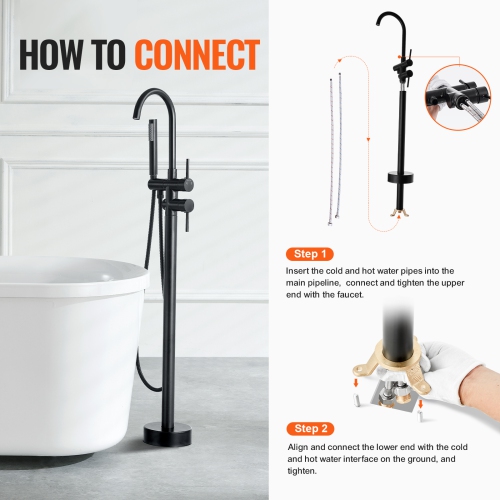 HOW TO CONNECT

Step 1

Insert the cold and hot water pipes into the main pipeline, connect and tighten the upper end with the faucet.

Step 2

Align and connect the lower end with the cold and hot water interface on the ground, and tighten.