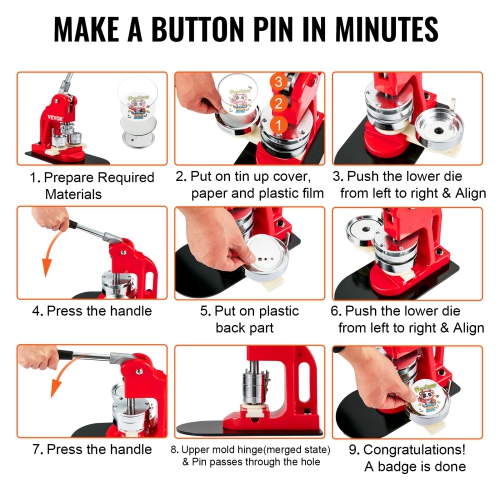 MAKE A BUTTON PIN IN MINUTES

VEVOR

3
2
1

1. Prepare Required Materials

2. Put on tin up cover, paper and plastic film

3. Push the lower die from left to right & Align

4. Press the handle

5. Put on plastic back part

6. Push the lower die from left to right & Align

7. Press the handle

8. Upper mold hinge(merged state) & Pin passes through the hole

9. Congratulations! A badge is done