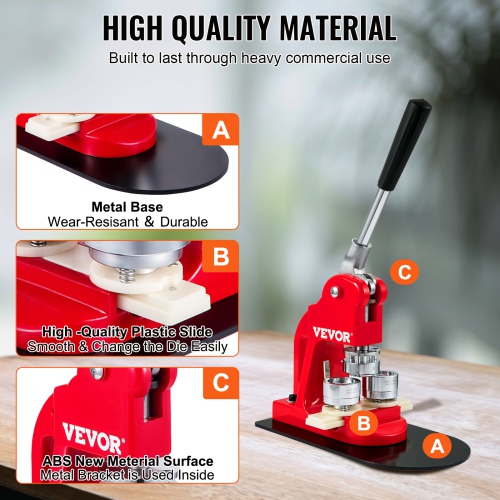 HIGH QUALITY MATERIAL
Built to last through heavy commercial use

A
Metal Base
Wear-Resisant & Durable

B
High -Quality Plastic Slide
Smooth & Change the Die Easily

C
VEVOR
ABS New Meterial Surface
Metal Bracket is Used Inside

C
VEVOR
B
A