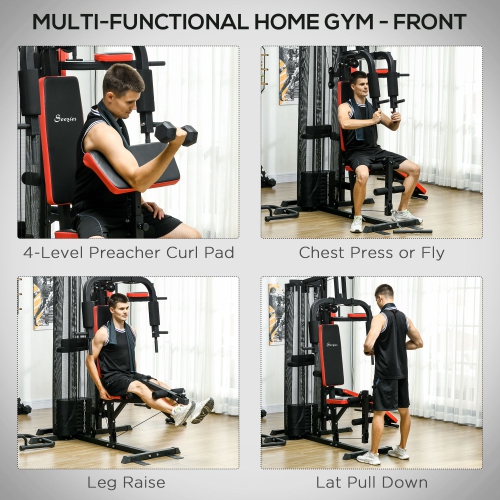 MULTI-FUNCTIONAL HOME GYM - FRONT

Soozier

4-Level Preacher Curl Pad

Chest Press or Fly

Leg Raise

Soozier

Lat Pull Down