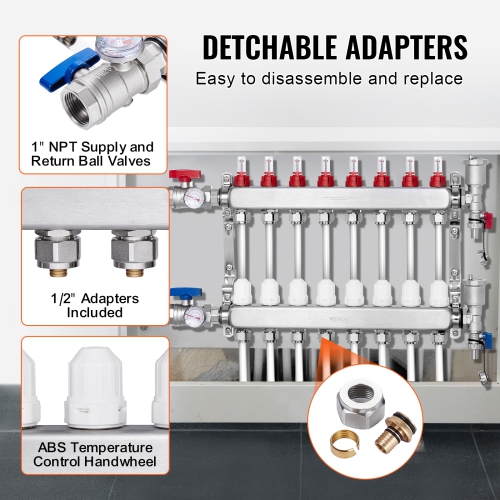 DETCHABLE ADAPTERS
Easy to disassemble and replace

1" NPT Supply and Return Ball Valves

1/2" Adapters Included

ABS Temperature Control Handwheel

VEVOR