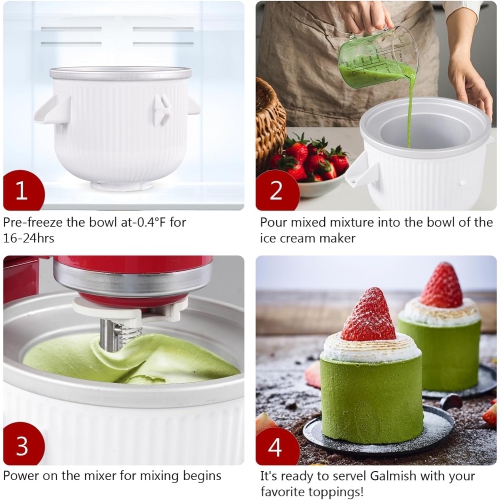 1

Pre-freeze the bowl at-0.4°F for 16-24hrs

2

Pour mixed mixture into the bowl of the ice cream maker

3

Power on the mixer for mixing begins

4

It's ready to servel Galmish with your favorite toppings!