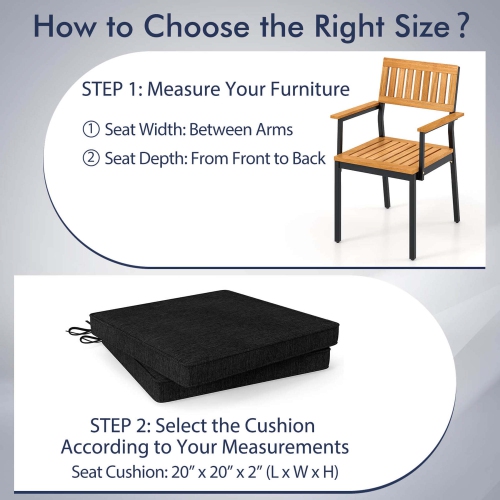 How to Choose the Right Size?

STEP 1: Measure Your Furniture

① Seat Width: Between Arms

② Seat Depth: From Front to Back

STEP 2: Select the Cushion According to Your Measurements

Seat Cushion: 20" x 20" x 2" (L x W x H)