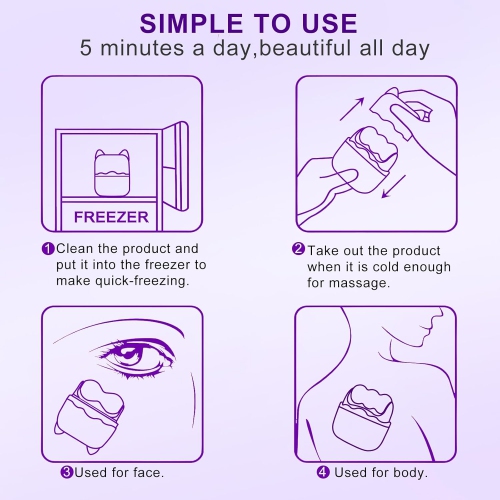 SIMPLE TO USE
5 minutes a day,beautiful all day

FREEZER

1 Clean the product and put it into the freezer to make quick-freezing.

2 Take out the product when it is cold enough for massage.

3 Used for face.

4 Used for body.