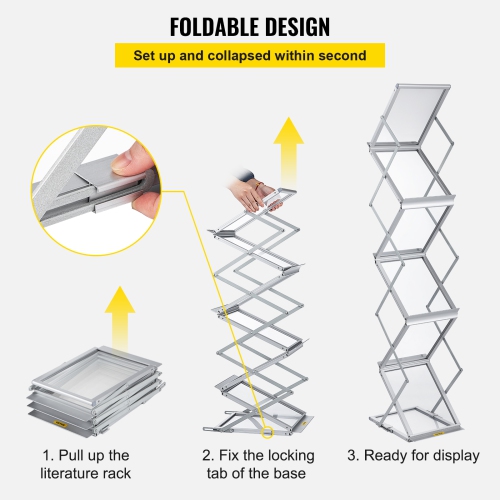 FOLDABLE DESIGN

Set up and collapsed within second

1. Pull up the literature rack

2. Fix the locking tab of the base

3. Ready for display