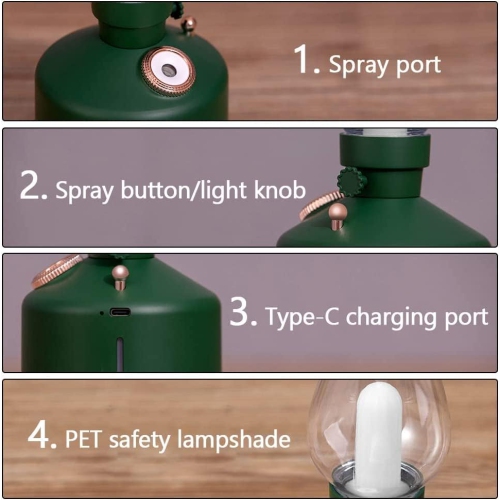 1. Spray port

2. Spray button/light knob

3. Type-C charging port

4. PET safety lampshade