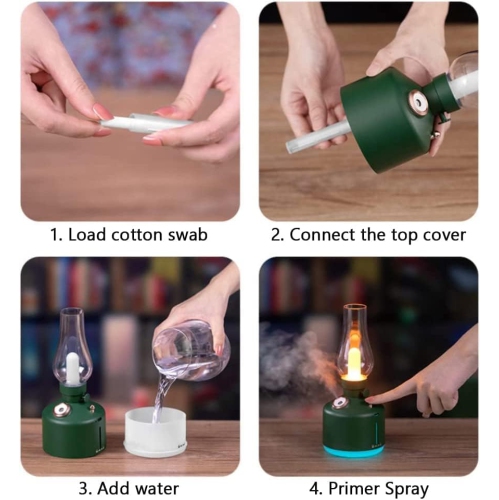 1. Load cotton swab

2. Connect the top cover

3. Add water

4. Primer Spray