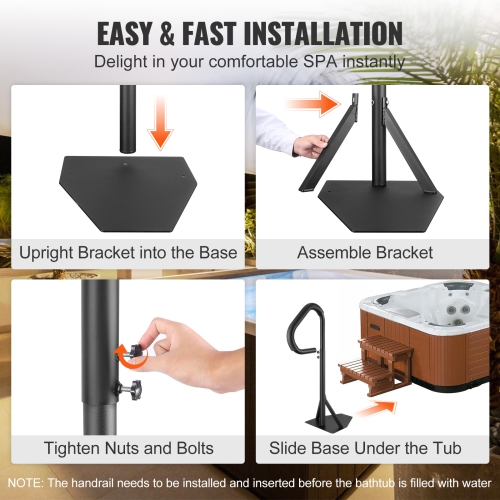 EASY & FAST INSTALLATION
Delight in your comfortable SPA instantly

Upright Bracket into the Base

Assemble Bracket

Tighten Nuts and Bolts

Slide Base Under the Tub

NOTE: The handrail needs to be installed and inserted before the bathtub is filled with water