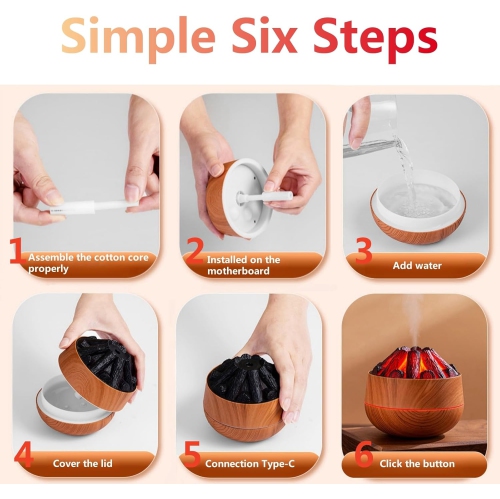 Simple Six Steps

1 Assemble the cotton core properly

2 Installed on the motherboard

3 Add water

4 Cover the lid

5 Connection Type-C

6 Click the button