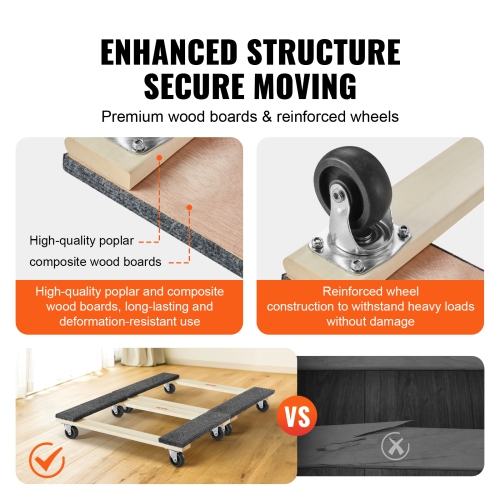 ENHANCED STRUCTURE
SECURE MOVING

Premium wood boards & reinforced wheels

High-quality poplar

composite wood boards

High-quality poplar and composite wood boards, long-lasting and deformation-resistant use

Reinforced wheel construction to withstand heavy loads without damage

VS