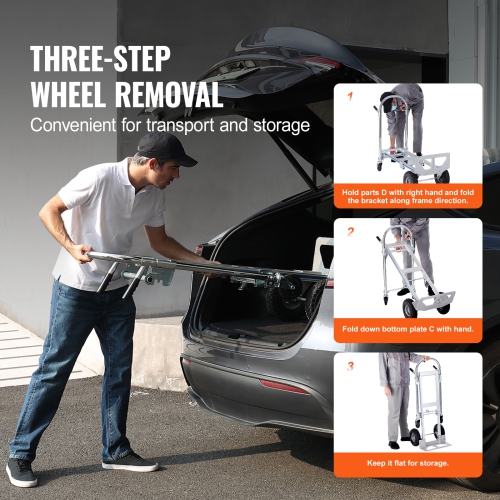 THREE-STEP WHEEL REMOVAL

Convenient for transport and storage

1

Hold parts D with right hand and fold the bracket along frame direction.

2

Fold down bottom plate C with hand.

3

Keep it flat for storage.