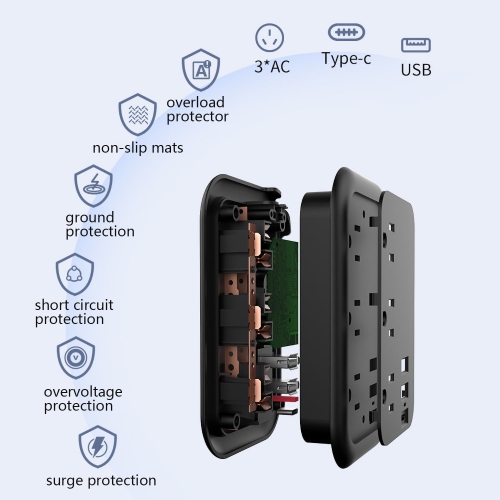 3*AC

Type-c

USB

overload protector

non-slip mats

ground protection

short circuit protection

overvoltage protection

surge protection