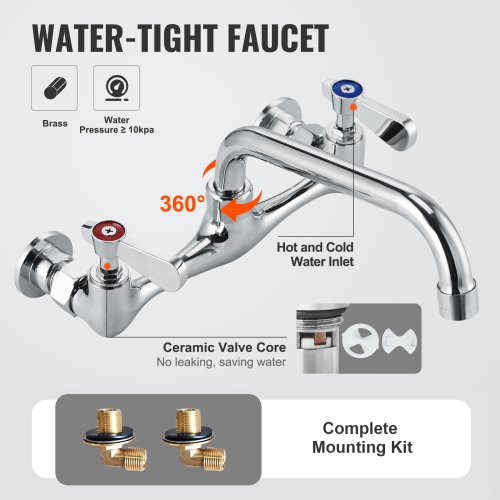 WATER-TIGHT FAUCET

Brass

Water Pressure ≥ 10kpa

360°

Hot and Cold Water Inlet

Ceramic Valve Core
No leaking, saving water

Complete Mounting Kit