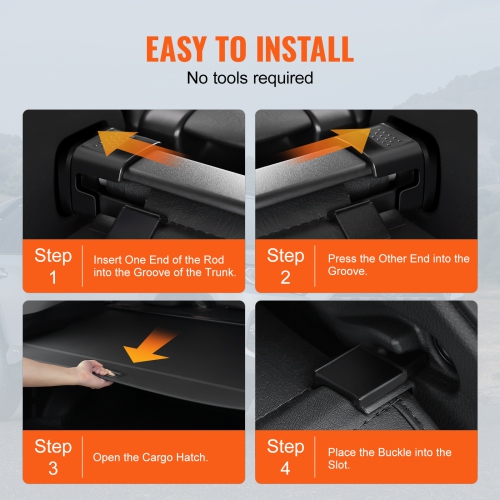 EASY TO INSTALL
No tools required

Step 1
Insert One End of the Rod into the Groove of the Trunk.

Step 2
Press the Other End into the Groove.

Step 3
Open the Cargo Hatch.

Step 4
Place the Buckle into the Slot.