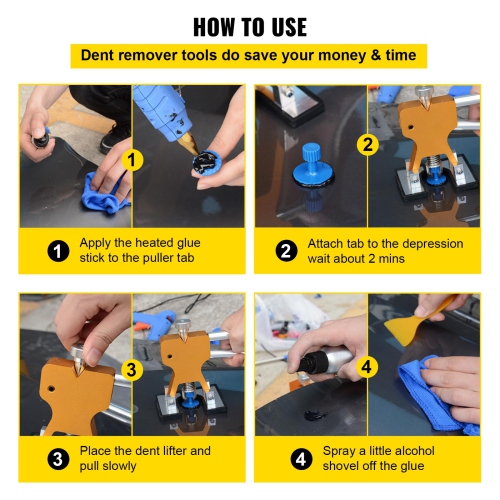 HOW TO USE

Dent remover tools do save your money & time

1

1 Apply the heated glue stick to the puller tab

2

2 Attach tab to the depression wait about 2 mins

3

3 Place the dent lifter and pull slowly

4

4 Spray a little alcohol shovel off the glue