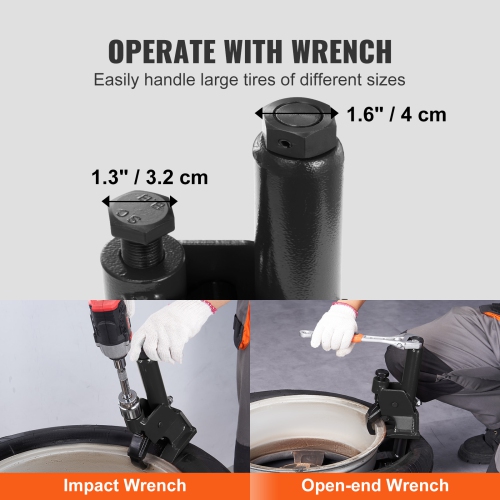 OPERATE WITH WRENCH

Easily handle large tires of different sizes

1.6" / 4 cm

1.3" / 3.2 cm

Impact Wrench

Open-end Wrench