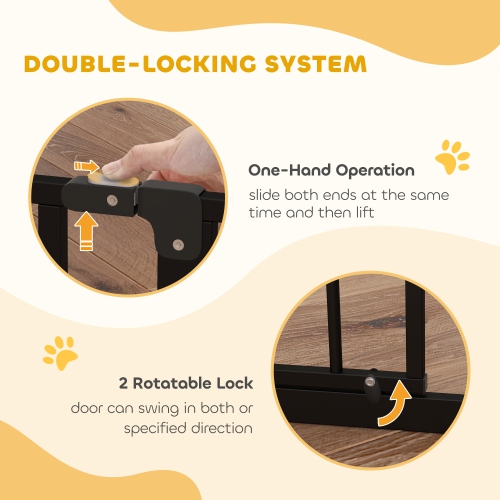 DOUBLE-LOCKING SYSTEM

One-Hand Operation

slide both ends at the same time and then lift

2 Rotatable Lock

door can swing in both or specified direction