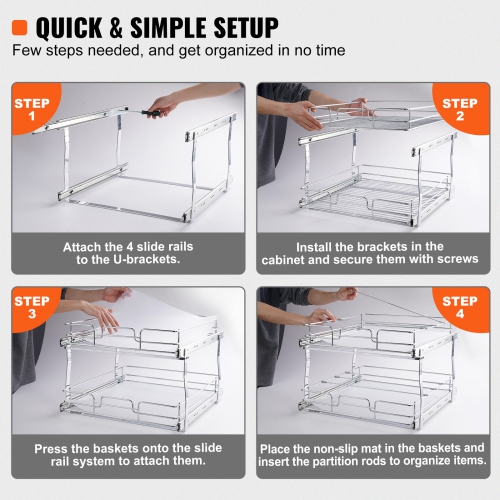 QUICK & SIMPLE SETUP

Few steps needed, and get organized in no time

STEP 1

Attach the 4 slide rails to the U-brackets.

STEP 2

Install the brackets in the cabinet and secure them with screws

STEP 3

Press the baskets onto the slide rail system to attach them.

STEP 4

Place the non-slip mat in the baskets and insert the partition rods to organize items.