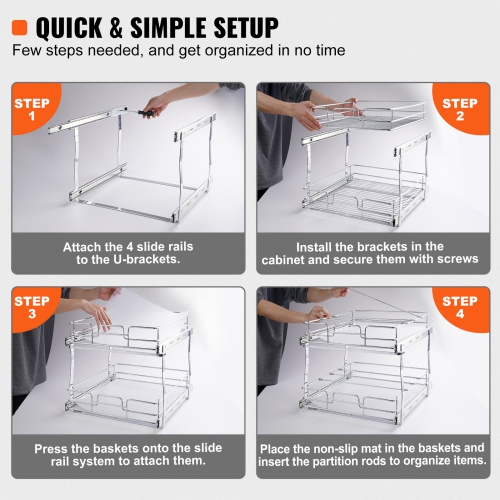 QUICK & SIMPLE SETUP
Few steps needed, and get organized in no time

STEP 1

Attach the 4 slide rails to the U-brackets.

STEP 2

Install the brackets in the cabinet and secure them with screws

STEP 3

Press the baskets onto the slide rail system to attach them.

STEP 4

Place the non-slip mat in the baskets and insert the partition rods to organize items.